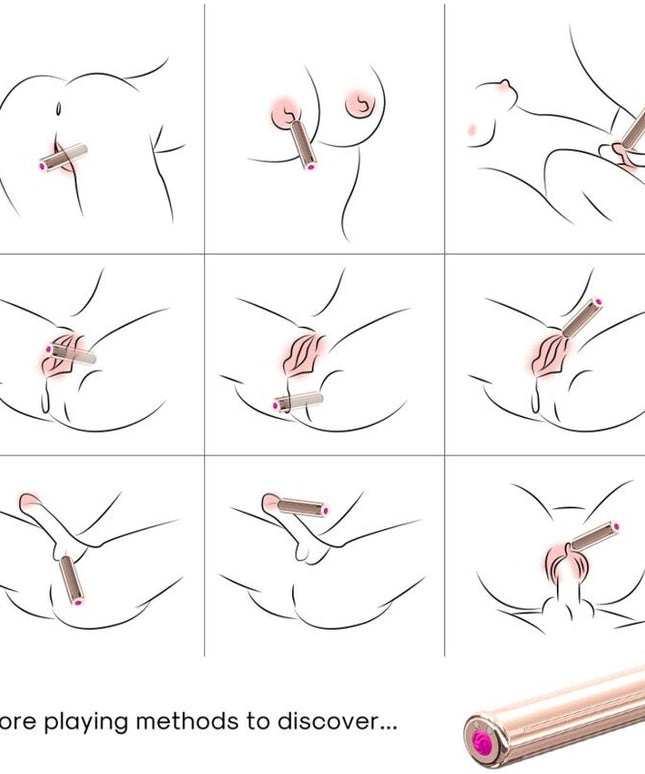 ore playing methods to discover...