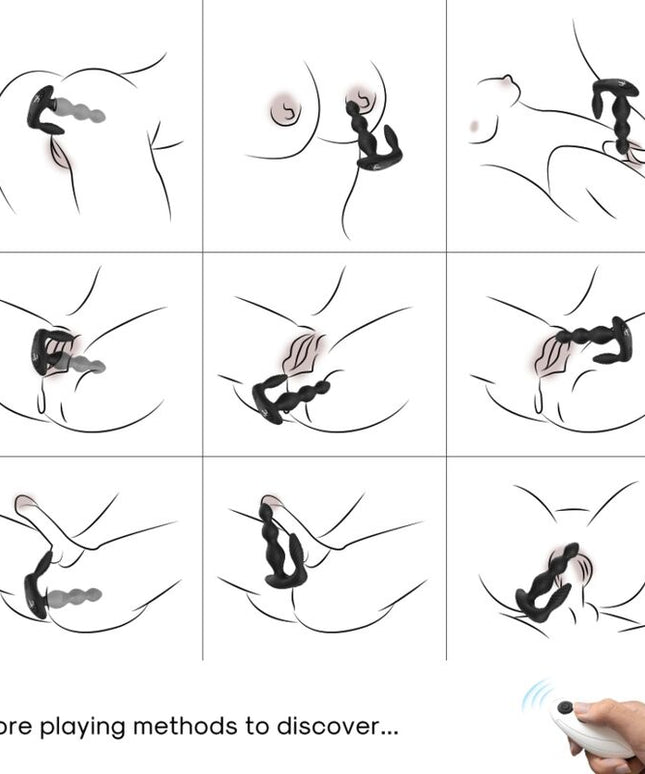 ore playing methods to discover...