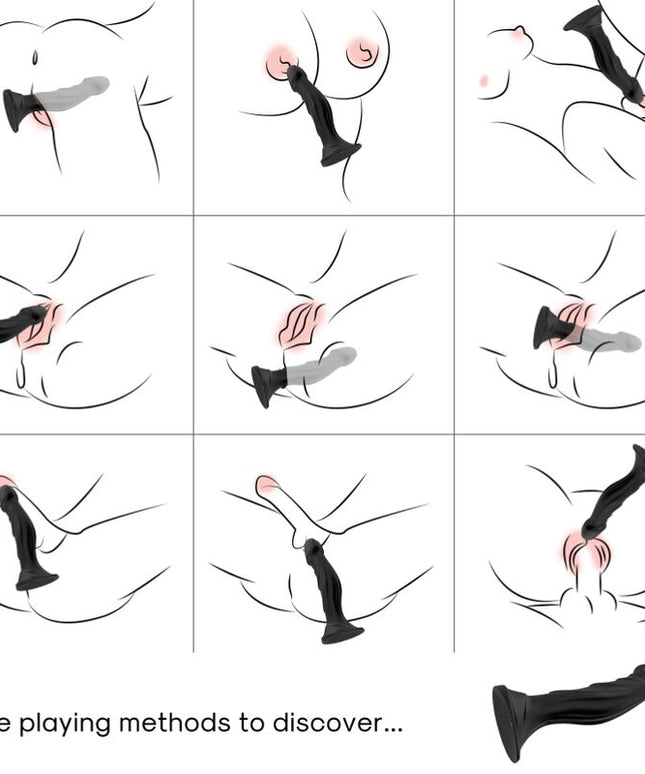 e playing methods to discover...