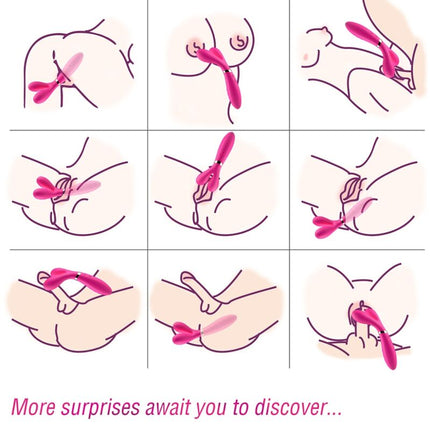 More surprises await you to discover...