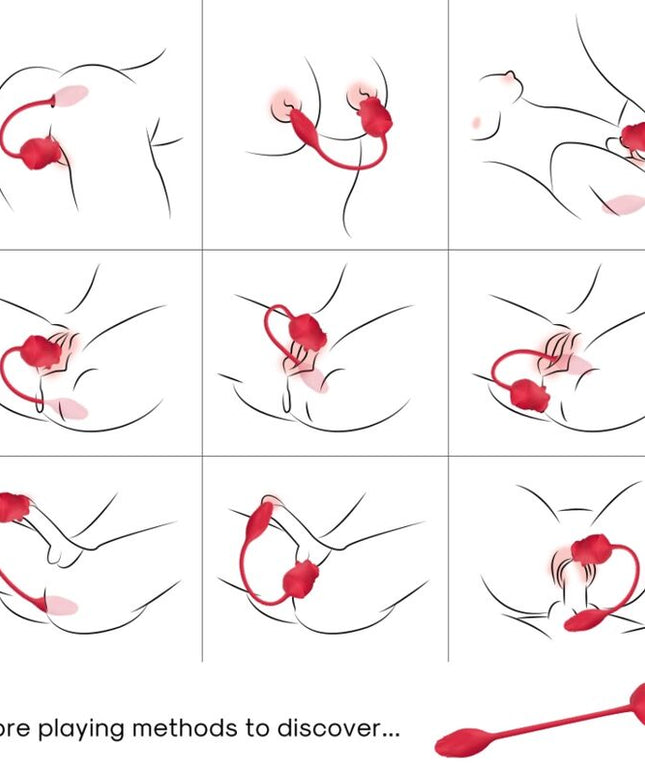 ore playing methods to discover...