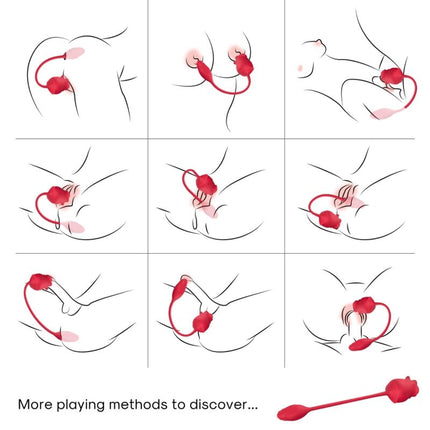 More playing methods to discover...