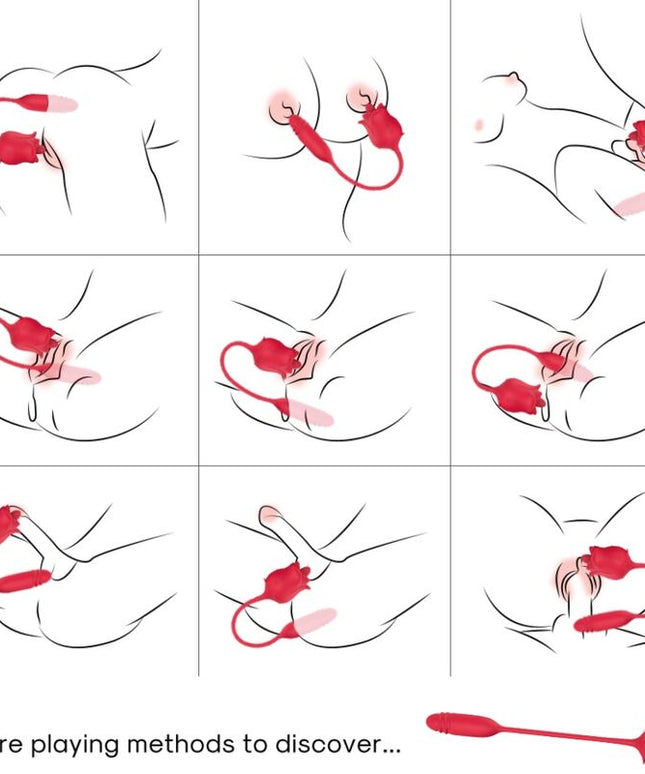 re playing methods to discover...