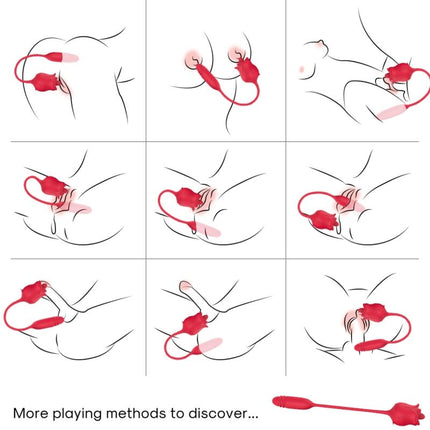 More playing methods to discover...