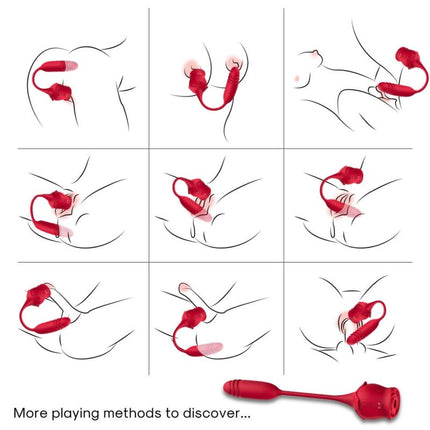 More playing methods to discover...