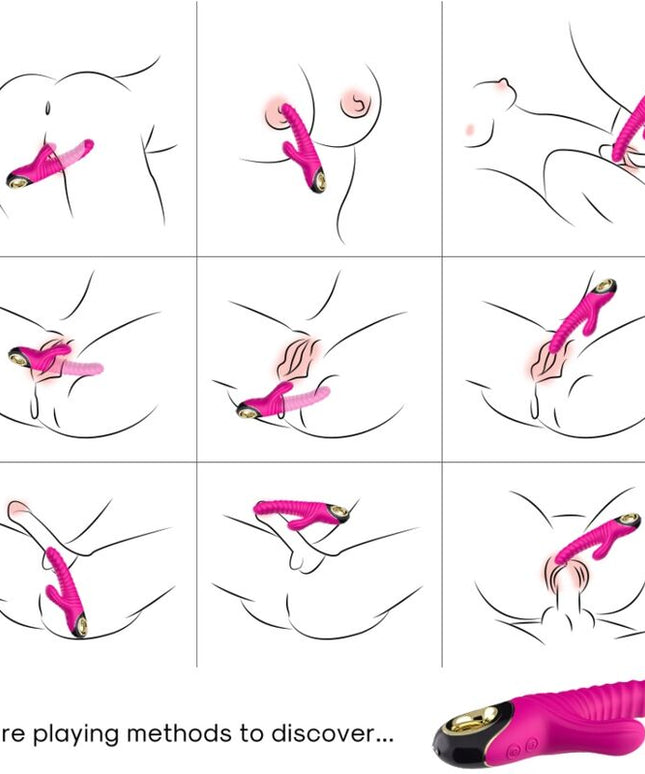 re playing methods to discover...