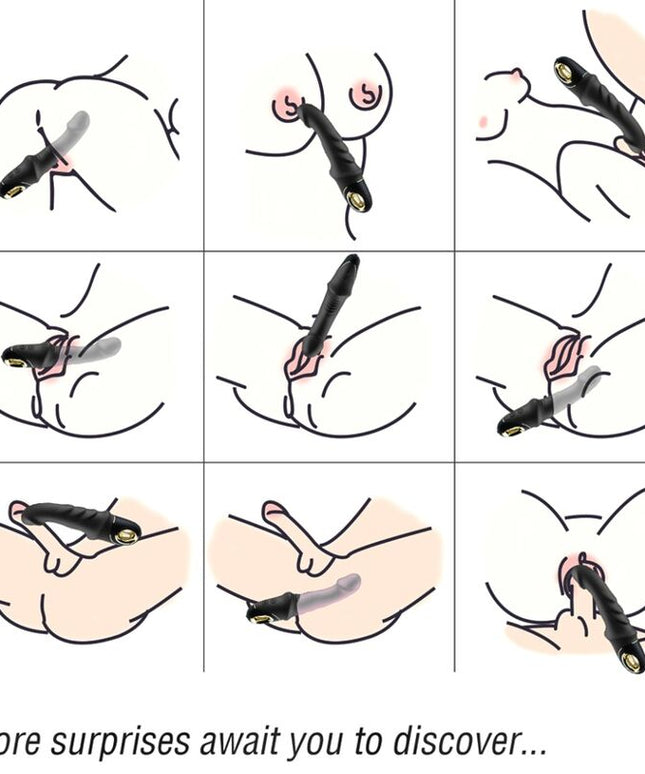 ore surprises await you to discover...