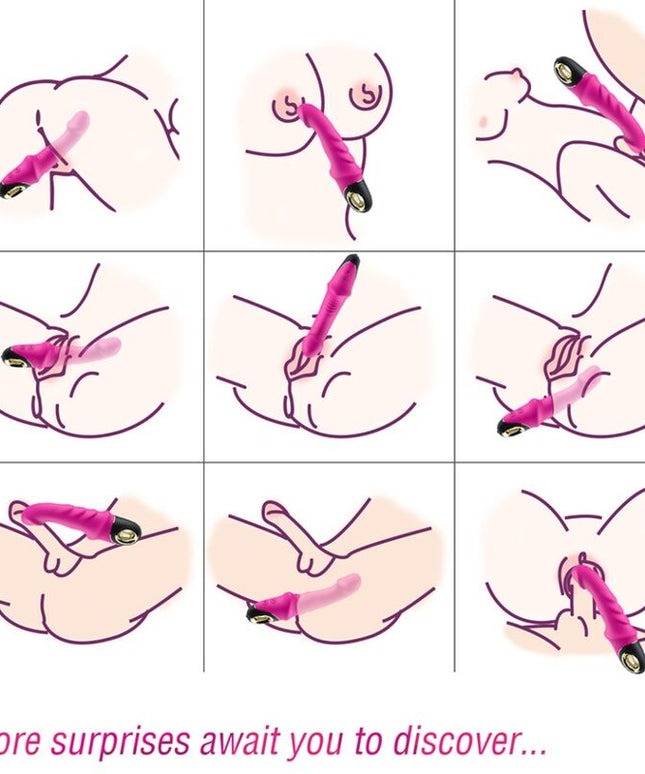 ore surprises await you to discover...