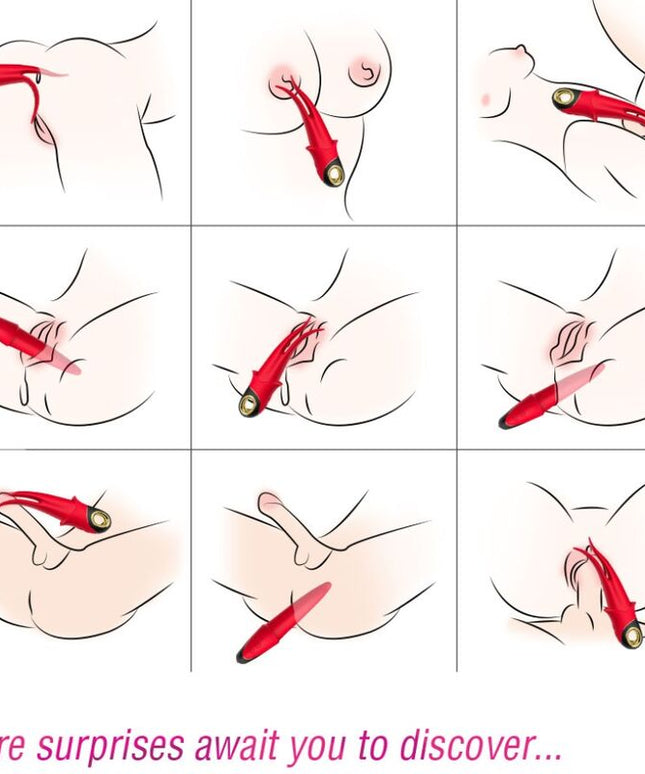 re surprises await you to discover...