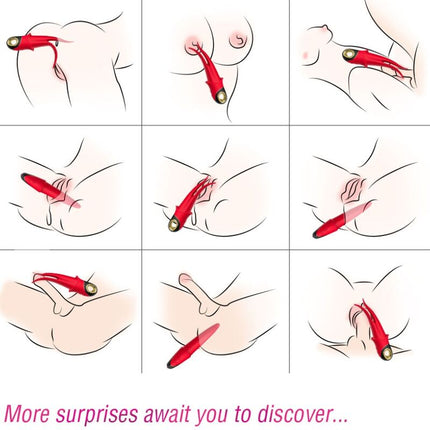 More surprises await you to discover...