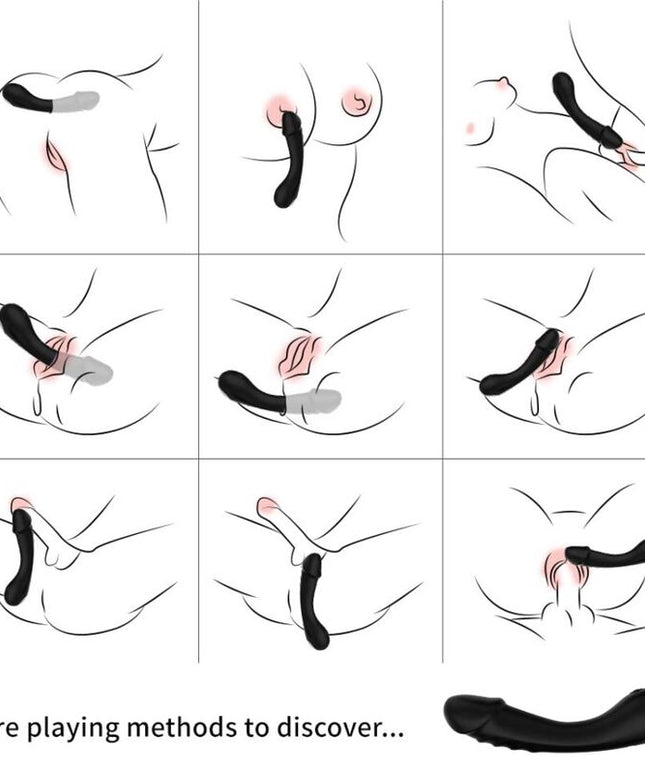 re playing methods to discover...