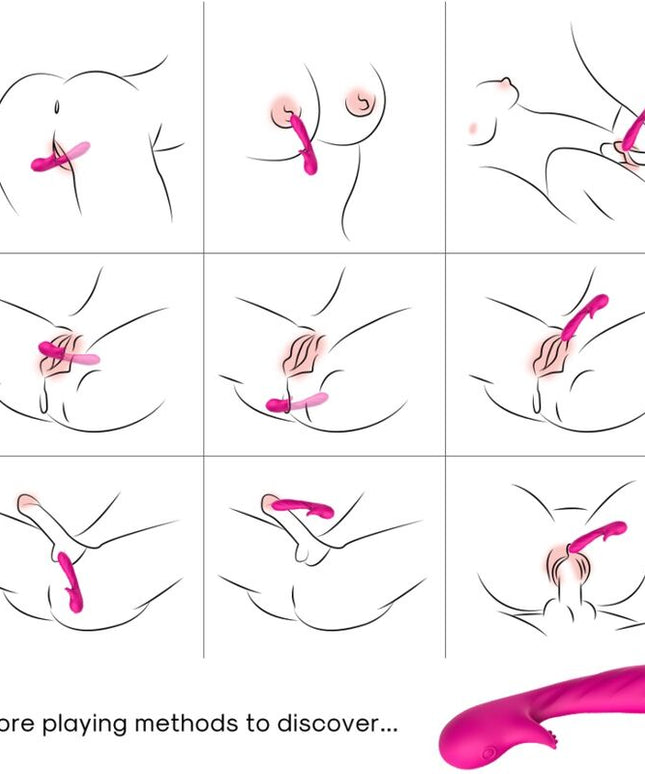 ore playing methods to discover...