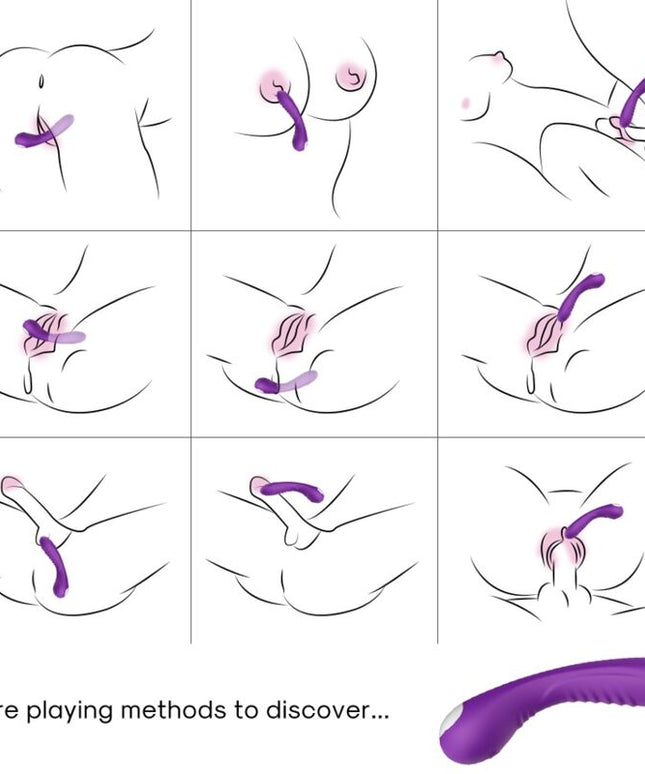 re playing methods to discover...